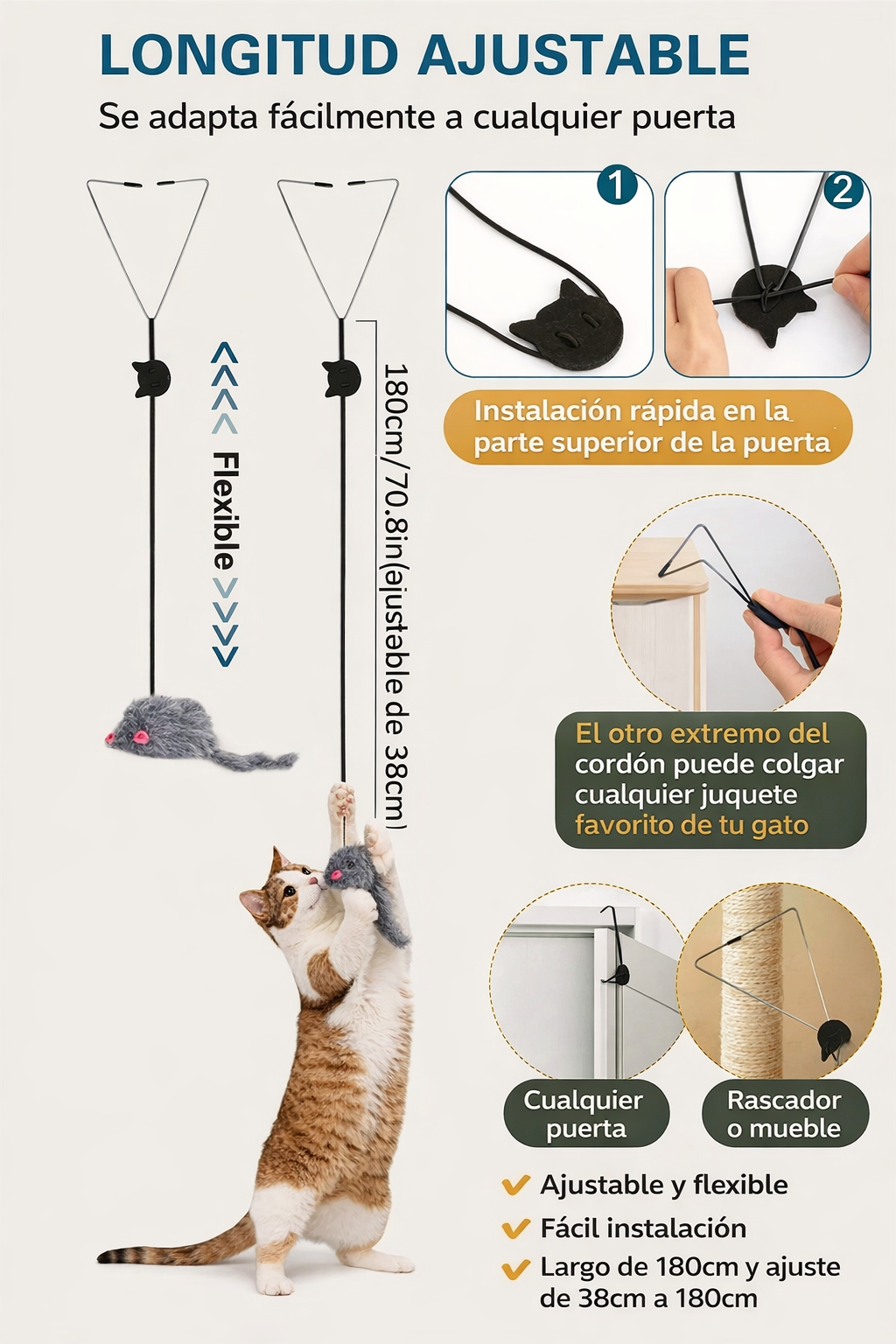 LONGITUD AJUSTABLE

Se adapta fácilmente a cualquier puerta

Flexible

180cm/70.8in(ajustable de 38cm)

1

2

Instalación rápida en la parte superior de la puerta

El otro extremo del cordón puede colgar cualquier juquete favorito de tu gato

Cualquier puerta

Rascador o mueble

Ajustable y flexible

Fácil instalación

Largo de 180cm y ajuste de 38cm a 180cm